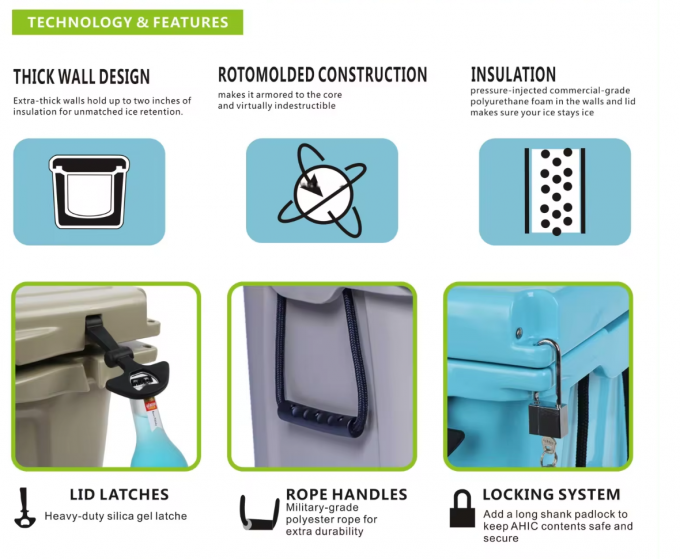 TECHNOLOGY & FEATURES

THICK WALL DESIGN
Extra-thick walls hold up to two inches of insulation for unmatched ice retention.

ROTOMOLDED CONSTRUCTION
makes it armored to the core and virtually indestructible

INSULATION
pressure-injected commercial-grade polyurethane foam in the walls and lid makes sure your ice stays ice

LID LATCHES
Heavy-duty silica gel latche

ROPE HANDLES
Military-grade polyester rope for extra durability

LOCKING SYSTEM
Add a long shank padlock to keep AHIC contents safe and secure